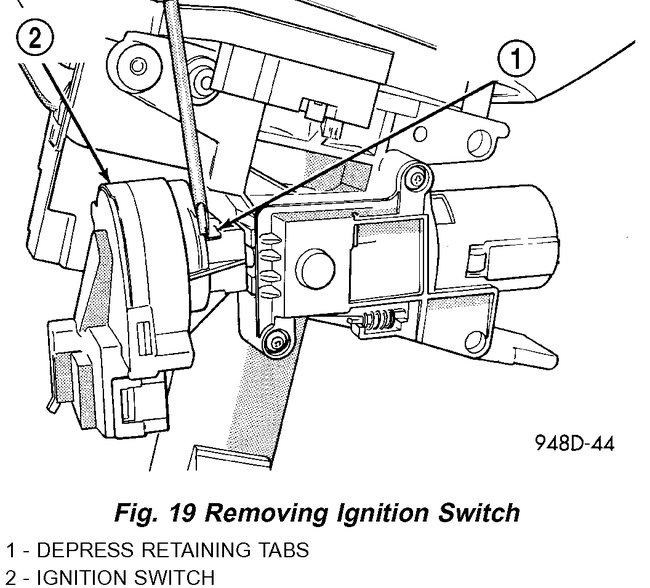 2

1

948D-44

Fig. 19 Removing Ignition Switch

1 - DEPRESS RETAINING TABS
2 - IGNITION SWITCH