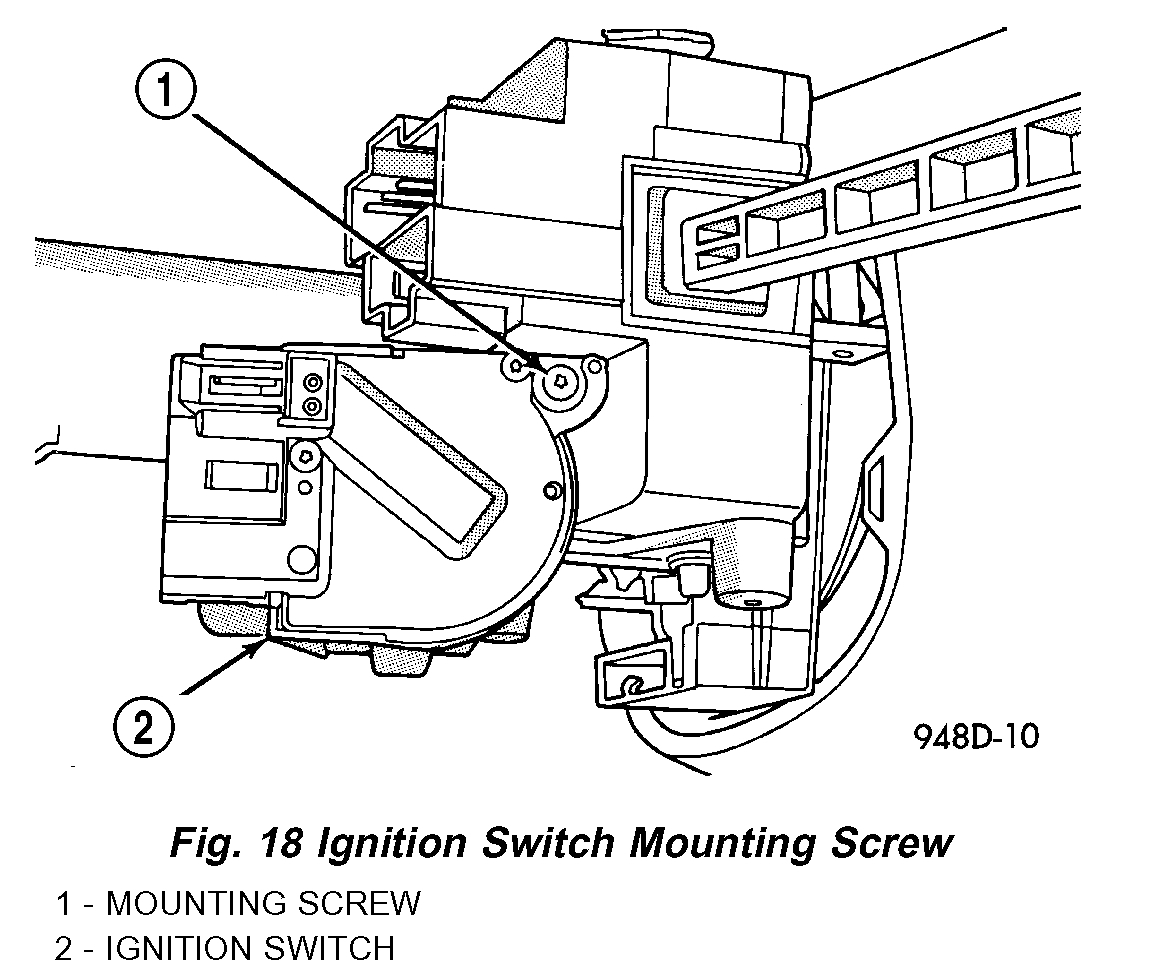 1

2

948D-10

Fig. 18 Ignition Switch Mounting Screw

1 - MOUNTING SCREW
2 - IGNITION SWITCH