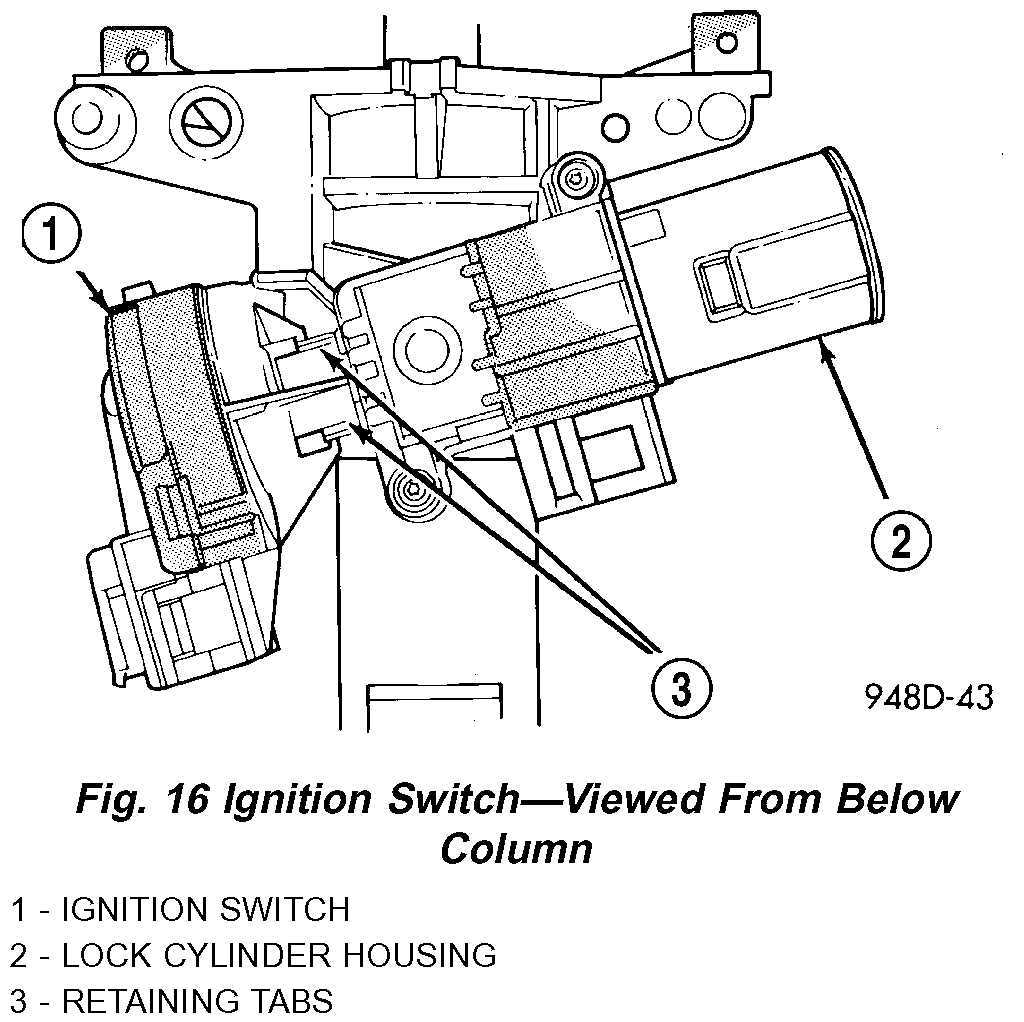 1

2

3

948D-43

Fig. 16 Ignition Switch—Viewed From Below Column

1 - IGNITION SWITCH
2 - LOCK CYLINDER HOUSING
3 - RETAINING TABS