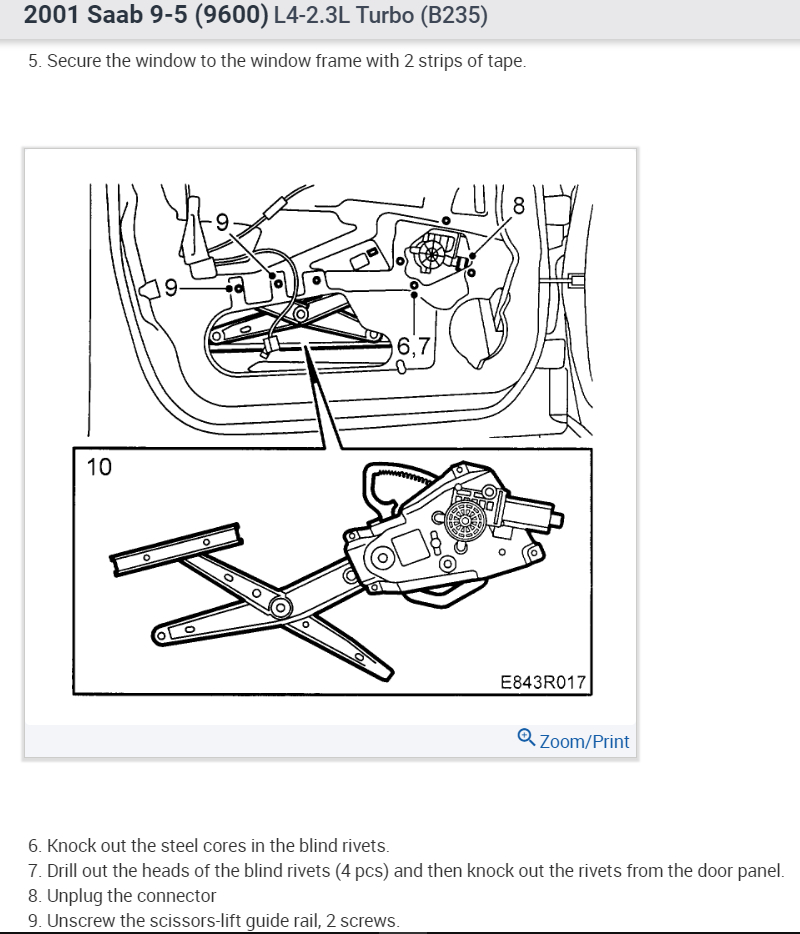 2001 Saab 9-5 (9600) L4-2.3L Turbo (B235)

5. Secure the window to the window frame with 2 strips of tape.

9
9
8
6,7
10
E843R017

Zoom/Print

6. Knock out the steel cores in the blind rivets.
7. Drill out the heads of the blind rivets (4 pcs) and then knock out the rivets from the door panel.
8. Unplug the connector
9. Unscrew the scissors-lift guide rail, 2 screws.