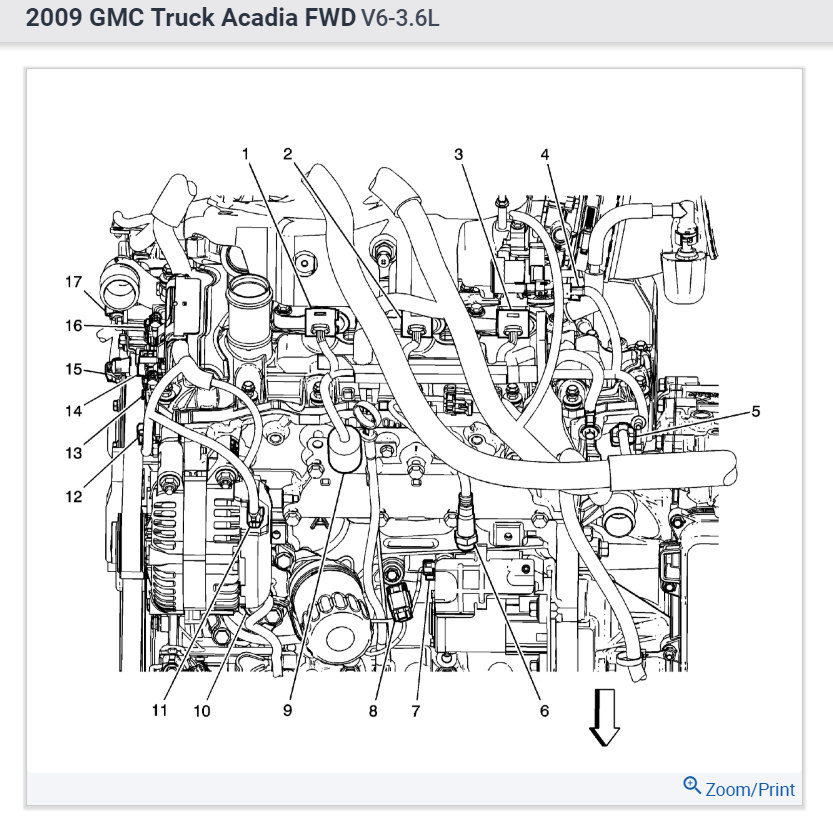 2009 GMC Truck Acadia FWD V6-3.6L

1 2 3 4

17
16
15
14
13
12

5

11 10 9 8 7 6

Zoom/Print