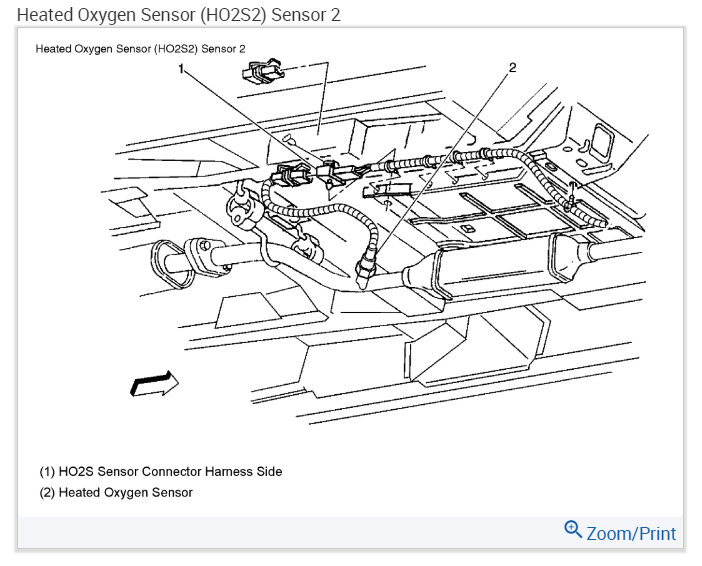 Heated Oxygen Sensor (HO2S2) Sensor 2

Heated Oxygen Sensor (HO2S2) Sensor 2

1

2

(1) HO2S Sensor Connector Harness Side

(2) Heated Oxygen Sensor

Zoom/Print