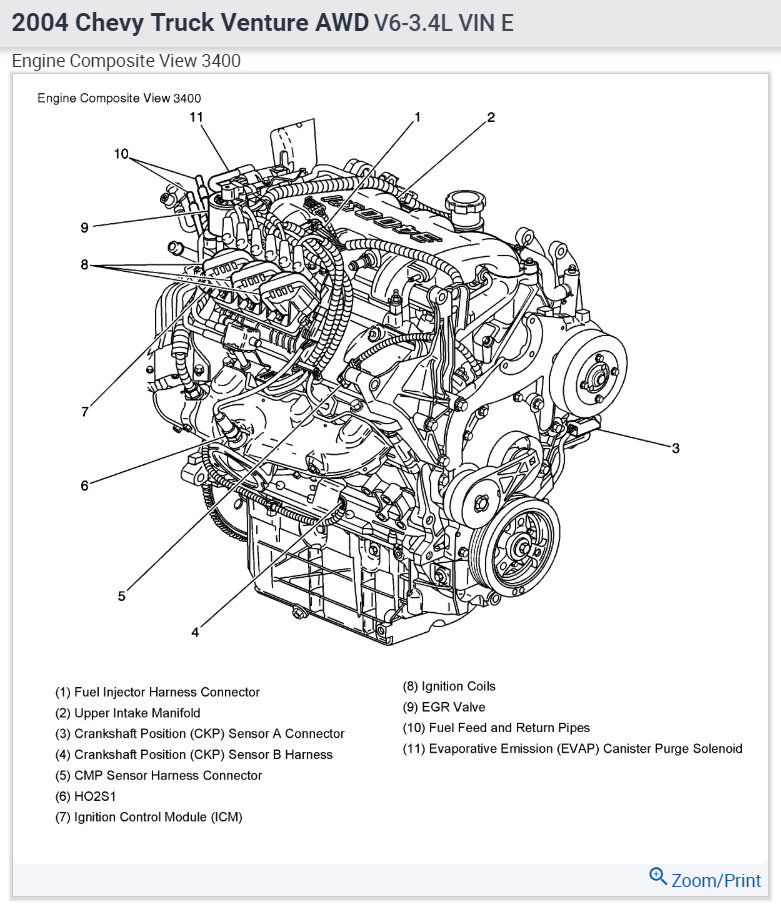 2004 Chevy Truck Venture AWD V6-3.4L VIN E

Engine Composite View 3400

Engine Composite View 3400

11
1
2
10
9
8
7
6
5
4
3

(1) Fuel Injector Harness Connector
(2) Upper Intake Manifold
(3) Crankshaft Position (CKP) Sensor A Connector
(4) Crankshaft Position (CKP) Sensor B Harness
(5) CMP Sensor Harness Connector
(6) HO2S1
(7) Ignition Control Module (ICM)

(8) Ignition Coils
(9) EGR Valve
(10) Fuel Feed and Return Pipes
(11) Evaporative Emission (EVAP) Canister Purge Solenoid

Zoom/Print