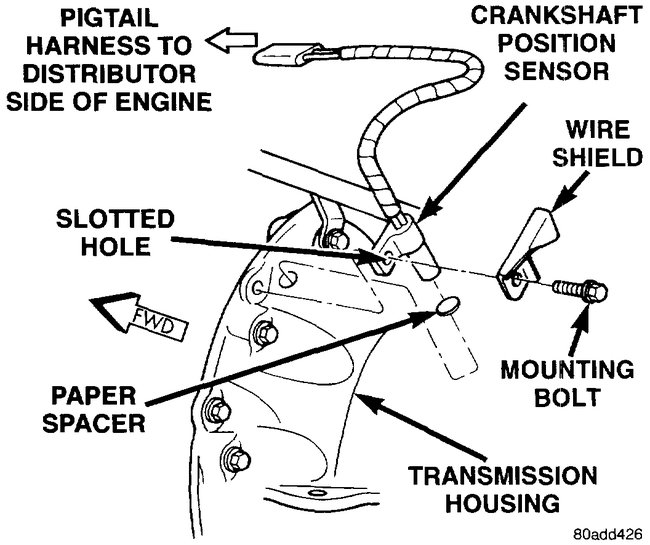 PIGTAIL HARNESS TO DISTRIBUTOR SIDE OF ENGINE

CRANKSHAFT POSITION SENSOR

WIRE SHIELD

SLOTTED HOLE

FWD

MOUNTING BOLT

PAPER SPACER

TRANSMISSION HOUSING

80add426