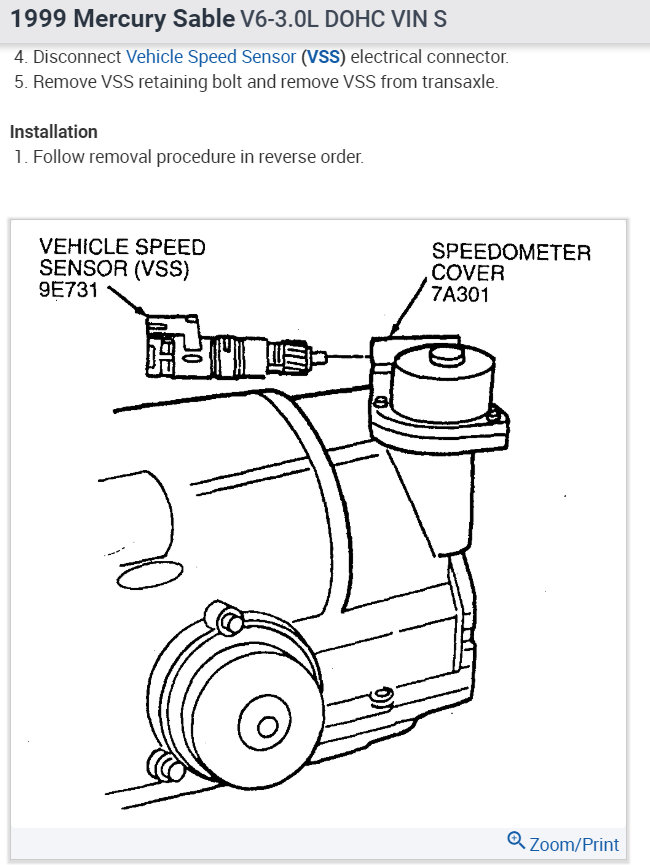 1999 Mercury Sable V6-3.0L DOHC VIN S

4. Disconnect Vehicle Speed Sensor (VSS) electrical connector.
5. Remove VSS retaining bolt and remove VSS from transaxle.

Installation
1. Follow removal procedure in reverse order.

VEHICLE SPEED SENSOR (VSS) 9E731

SPEEDOMETER COVER 7A301

Zoom/Print