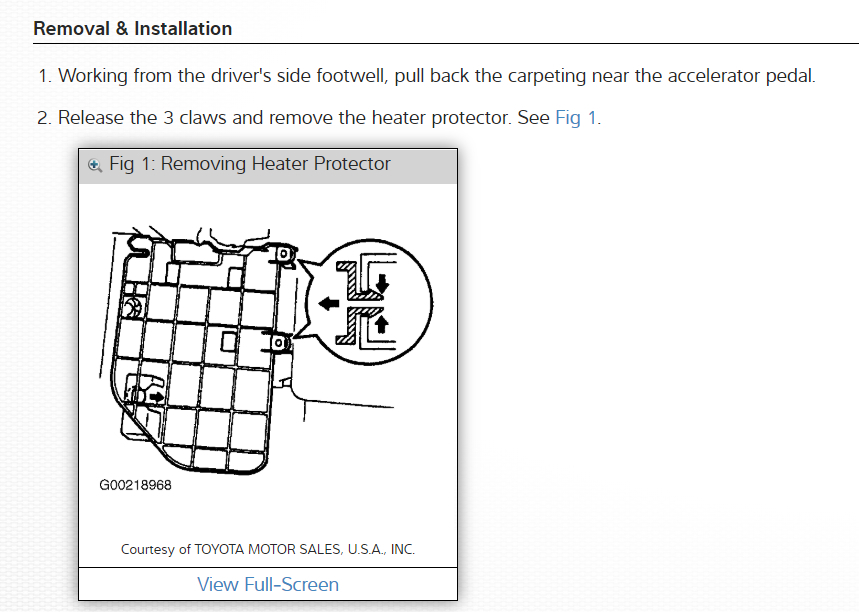 Removal & Installation

1. Working from the driver's side footwell, pull back the carpeting near the accelerator pedal.

2. Release the 3 claws and remove the heater protector. See Fig 1.

Fig 1: Removing Heater Protector

G00218968

Courtesy of TOYOTA MOTOR SALES, U.S.A., INC.

View Full-Screen