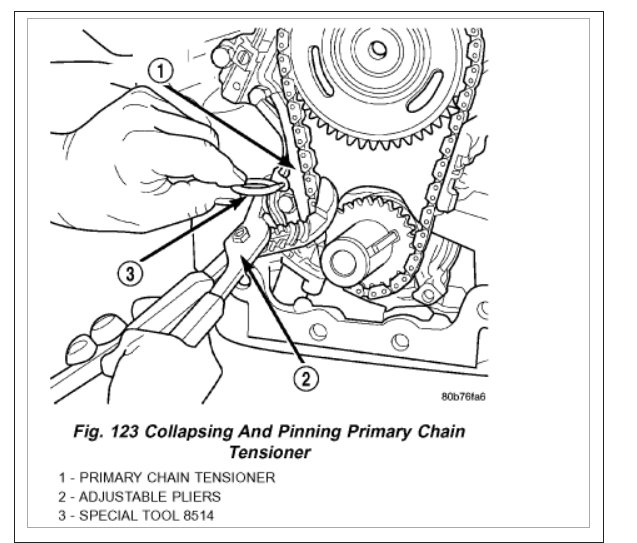 1

3

2

80b76fa6

Fig. 123 Collapsing And Pinning Primary Chain Tensioner

1 - PRIMARY CHAIN TENSIONER
2 - ADJUSTABLE PLIERS
3 - SPECIAL TOOL 8514