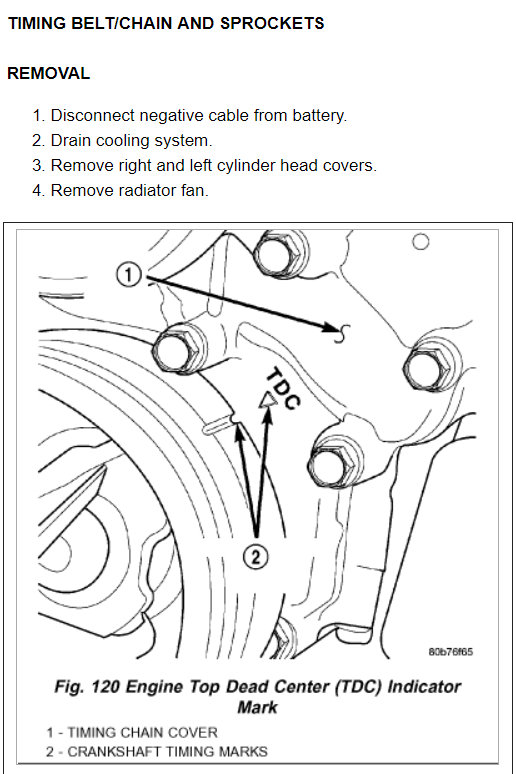 TIMING BELT/CHAIN AND SPROCKETS

REMOVAL

1. Disconnect negative cable from battery.
2. Drain cooling system.
3. Remove right and left cylinder head covers.
4. Remove radiator fan.

1

TDC

2

80b76f65

Fig. 120 Engine Top Dead Center (TDC) Indicator Mark

1 - TIMING CHAIN COVER
2 - CRANKSHAFT TIMING MARKS