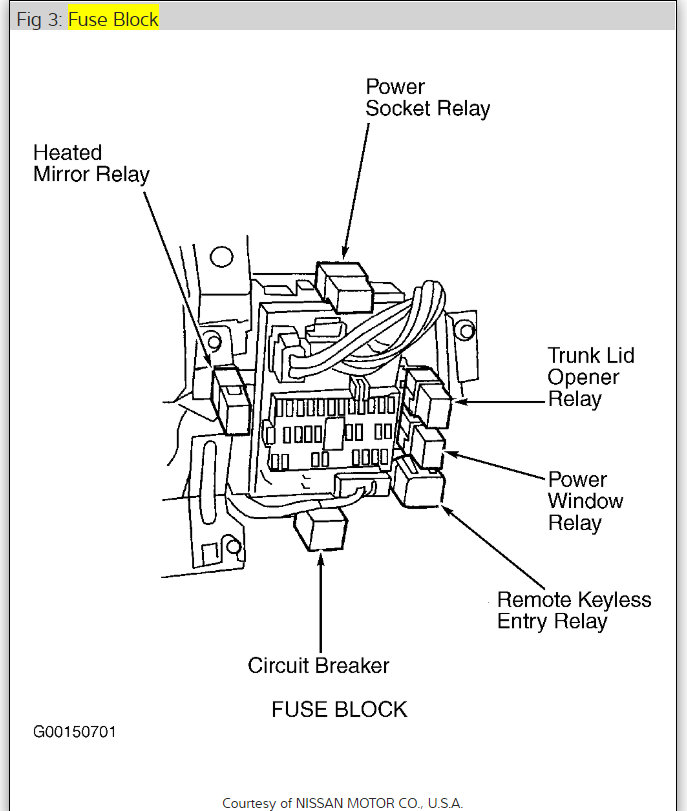 Fig 3: Fuse Block

Power Socket Relay

Heated Mirror Relay

Trunk Lid Opener Relay

Power Window Relay

Remote Keyless Entry Relay

Circuit Breaker

FUSE BLOCK

G00150701

Courtesy of NISSAN MOTOR CO., U.S.A.