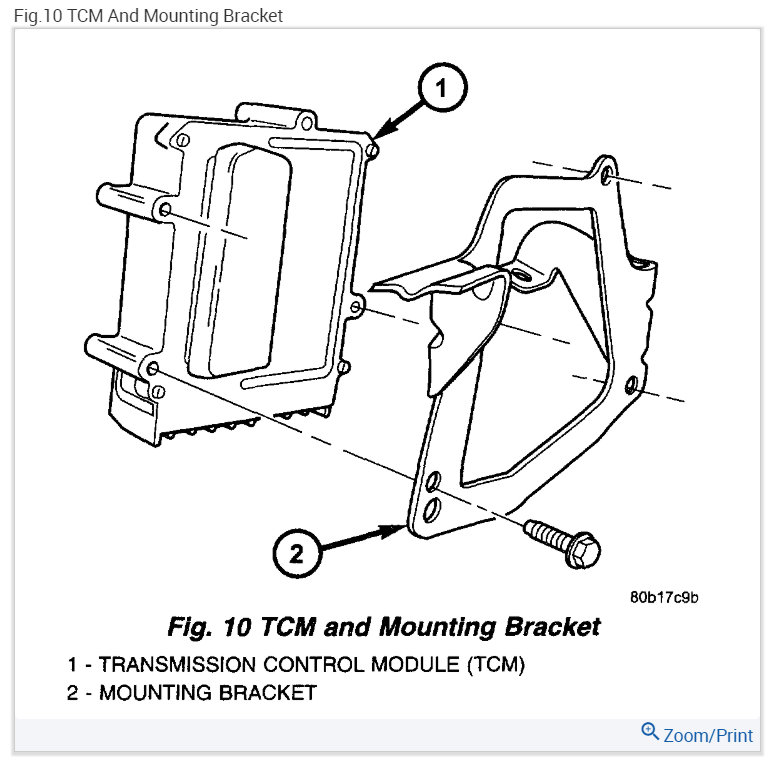 Fig.10 TCM And Mounting Bracket

1

2

80b17c9b

Fig. 10 TCM and Mounting Bracket

1 - TRANSMISSION CONTROL MODULE (TCM)
2 - MOUNTING BRACKET

Zoom/Print