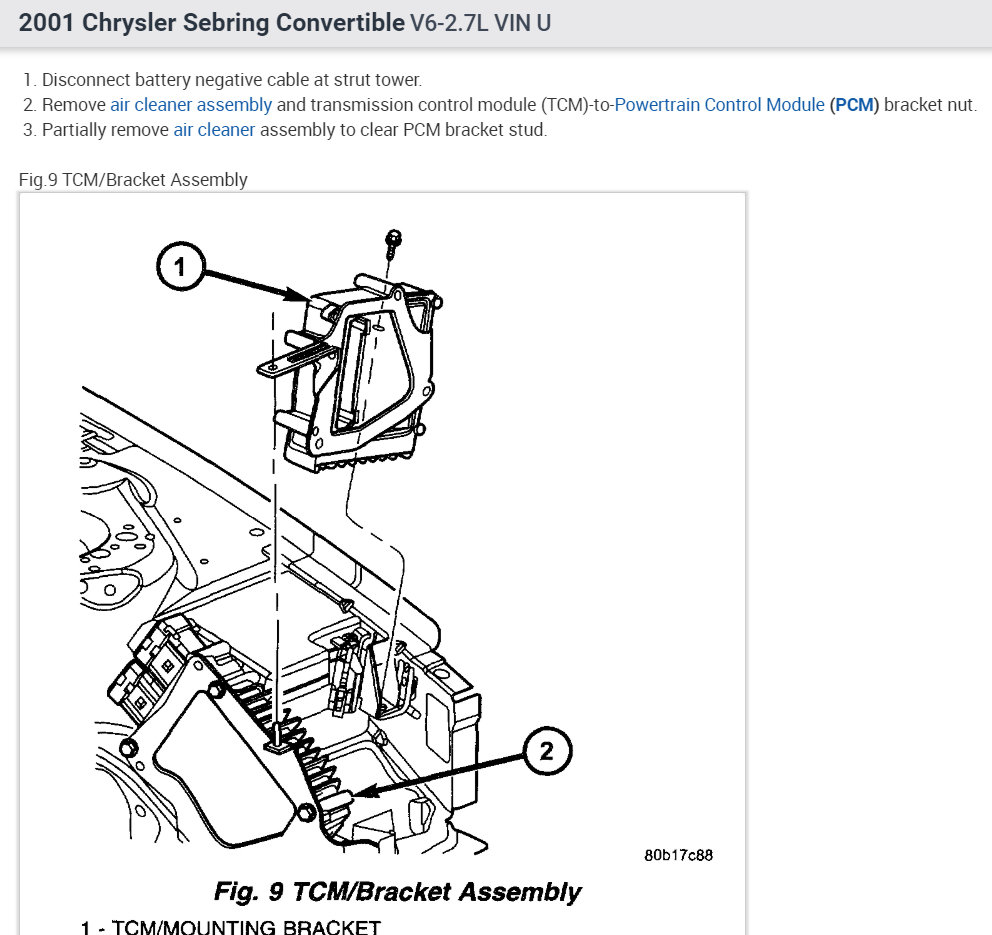 2001 Chrysler Sebring Convertible V6-2.7L VIN U

1. Disconnect battery negative cable at strut tower.
2. Remove air cleaner assembly and transmission control module (TCM)-to-Powertrain Control Module (PCM) bracket nut.
3. Partially remove air cleaner assembly to clear PCM bracket stud.

Fig.9 TCM/Bracket Assembly

1

2

80b17c88

Fig. 9 TCM/Bracket Assembly

1 - TCM/MOUNTING BRACKET