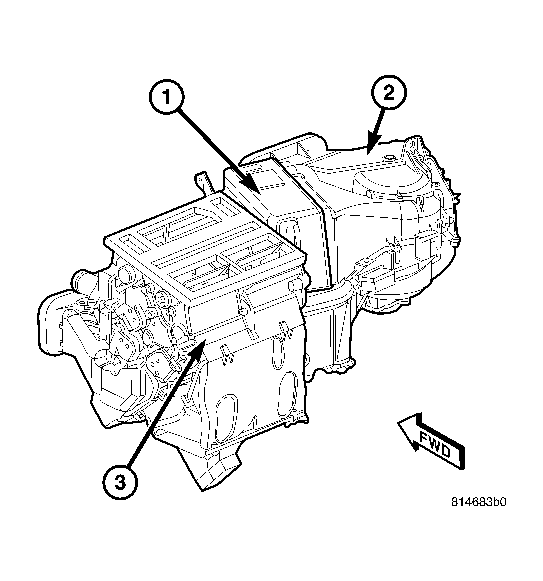 1

2

3

FWD

814683b0