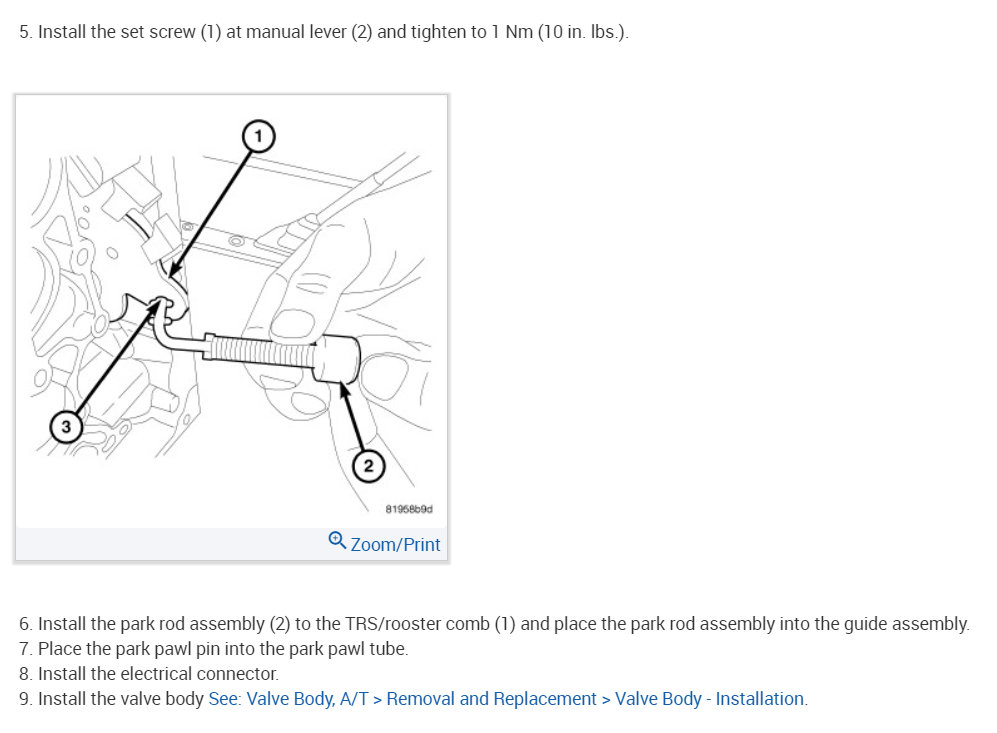 5. Install the set screw (1) at manual lever (2) and tighten to 1 Nm (10 in. lbs.).

1

3

2

81958b9d

Zoom/Print

6. Install the park rod assembly (2) to the TRS/rooster comb (1) and place the park rod assembly into the guide assembly.
7. Place the park pawl pin into the park pawl tube.
8. Install the electrical connector.
9. Install the valve body See: Valve Body, A/T > Removal and Replacement > Valve Body - Installation.