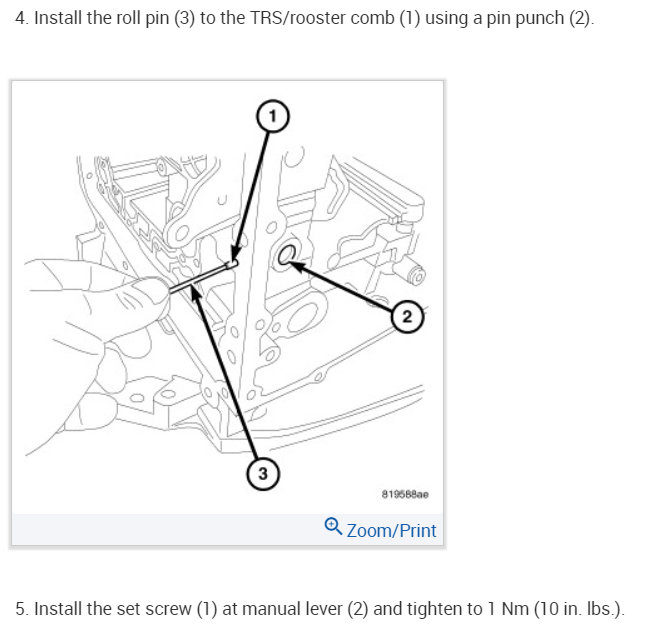 4. Install the roll pin (3) to the TRS/rooster comb (1) using a pin punch (2).

1

2

3

819588ae

Zoom/Print

5. Install the set screw (1) at manual lever (2) and tighten to 1 Nm (10 in. lbs.).