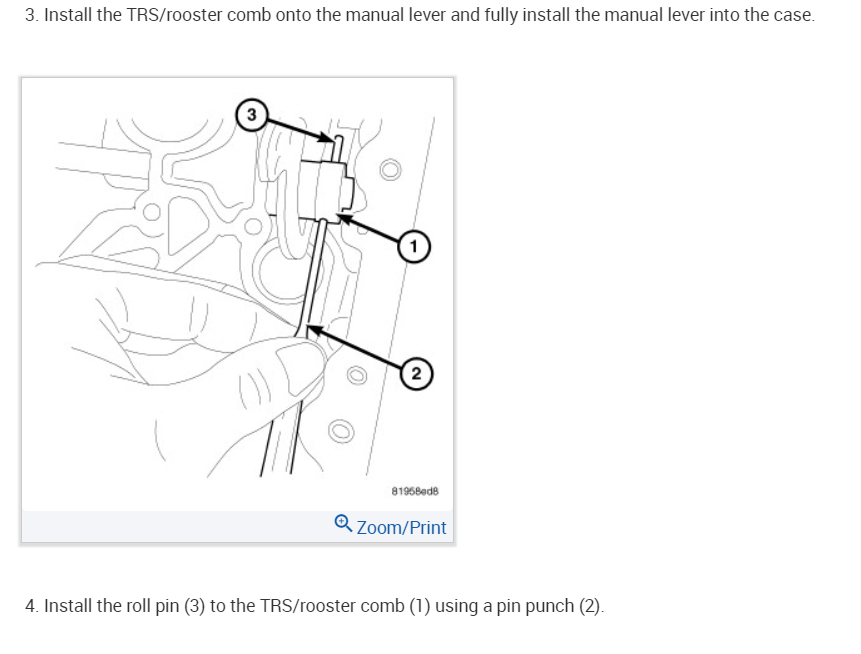 3. Install the TRS/rooster comb onto the manual lever and fully install the manual lever into the case.

3

1

2

81958ed8

Zoom/Print

4. Install the roll pin (3) to the TRS/rooster comb (1) using a pin punch (2).