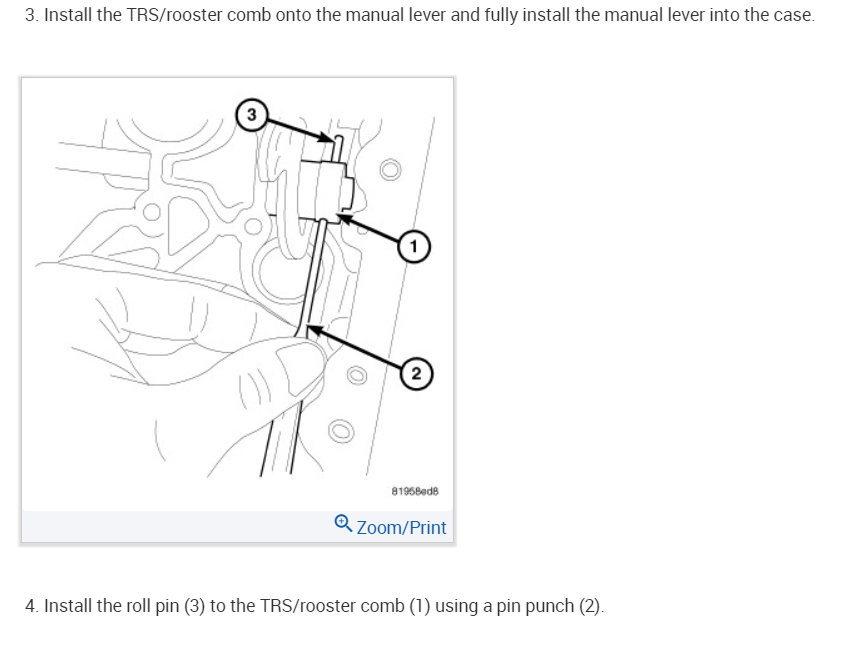 3. Install the TRS/rooster comb onto the manual lever and fully install the manual lever into the case.

3

1

2

81958ed8

Zoom/Print

4. Install the roll pin (3) to the TRS/rooster comb (1) using a pin punch (2).