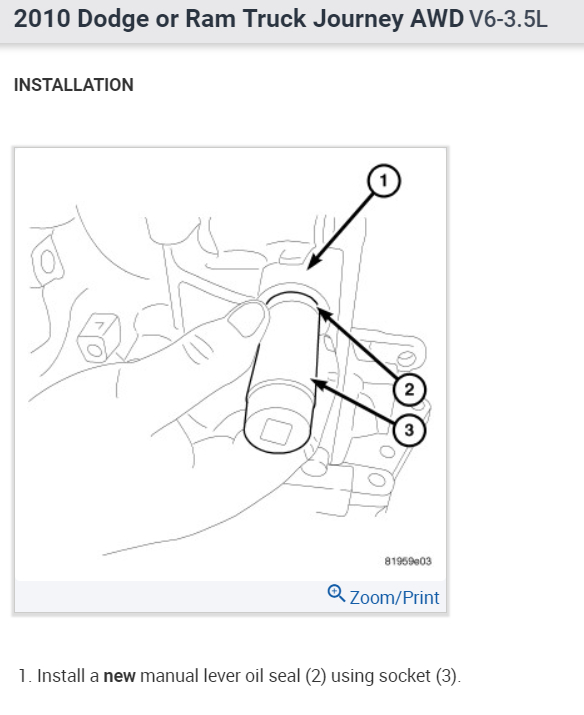 2010 Dodge or Ram Truck Journey AWD V6-3.5L

INSTALLATION

1

2

3

81959e03

Zoom/Print

1. Install a new manual lever oil seal (2) using socket (3).