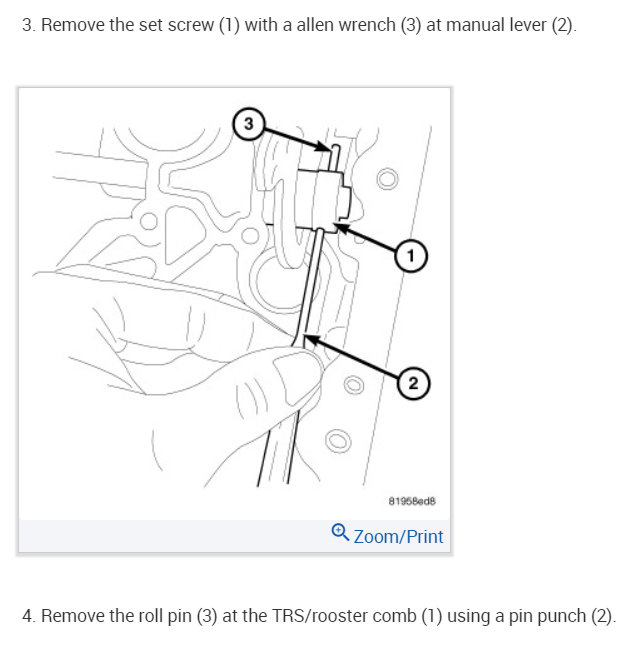 3. Remove the set screw (1) with a allen wrench (3) at manual lever (2).

3

1

2

81958ed8

Zoom/Print

4. Remove the roll pin (3) at the TRS/rooster comb (1) using a pin punch (2).