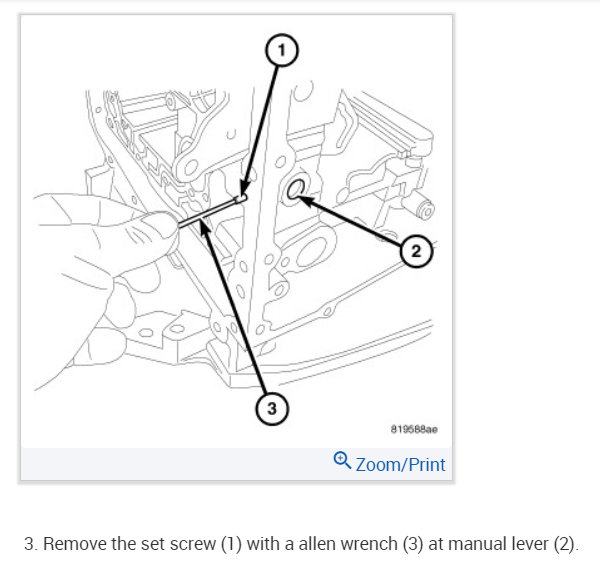 1

2

3

819588ae

Zoom/Print

3. Remove the set screw (1) with a allen wrench (3) at manual lever (2).