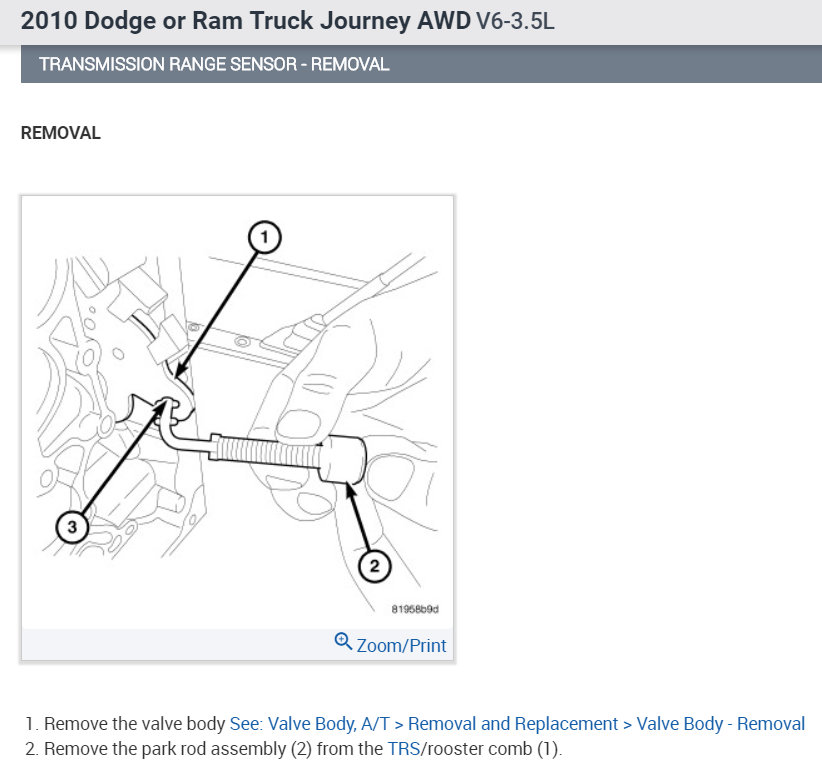 2010 Dodge or Ram Truck Journey AWD V6-3.5L

TRANSMISSION RANGE SENSOR - REMOVAL

REMOVAL

1

3

2

81958b9d

Zoom/Print

1. Remove the valve body See: Valve Body, A/T > Removal and Replacement > Valve Body - Removal
2. Remove the park rod assembly (2) from the TRS/rooster comb (1).