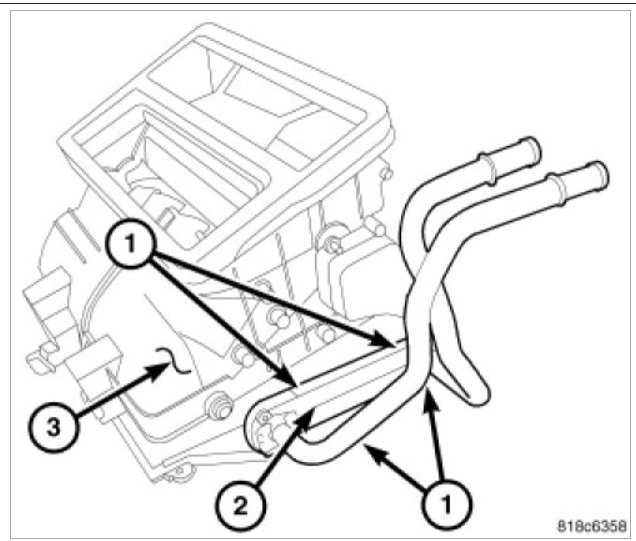 1
3
2
1
818c6358