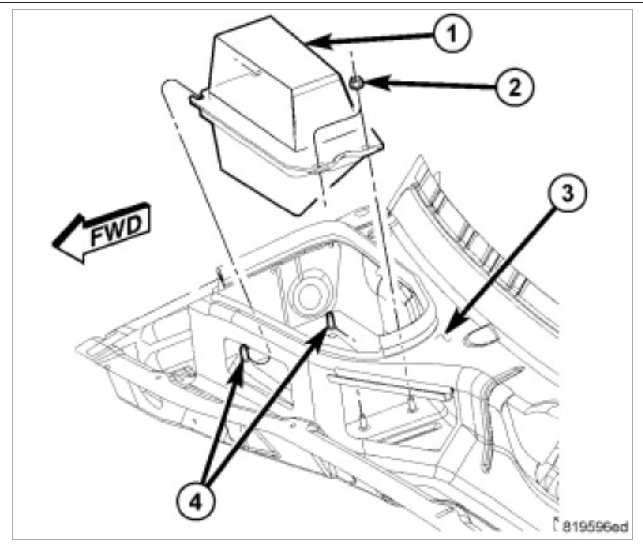 1
2
3
FWD
4
819596ed