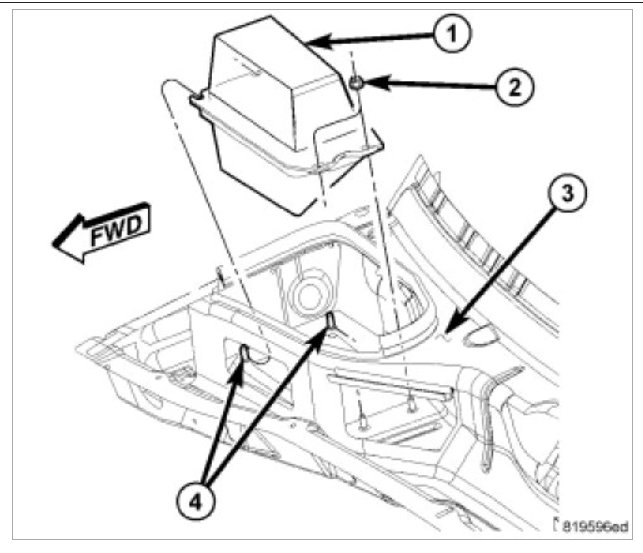 1
2
3
FWD
4
819596ed