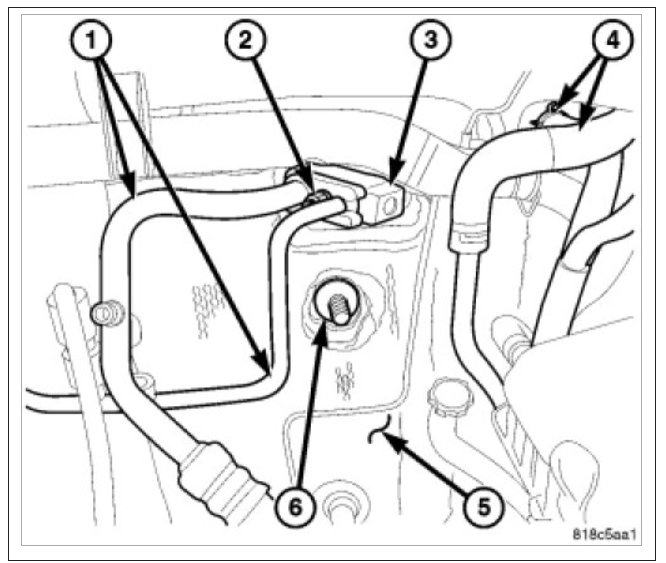 1
2
3
4
6
5
818c5aa1