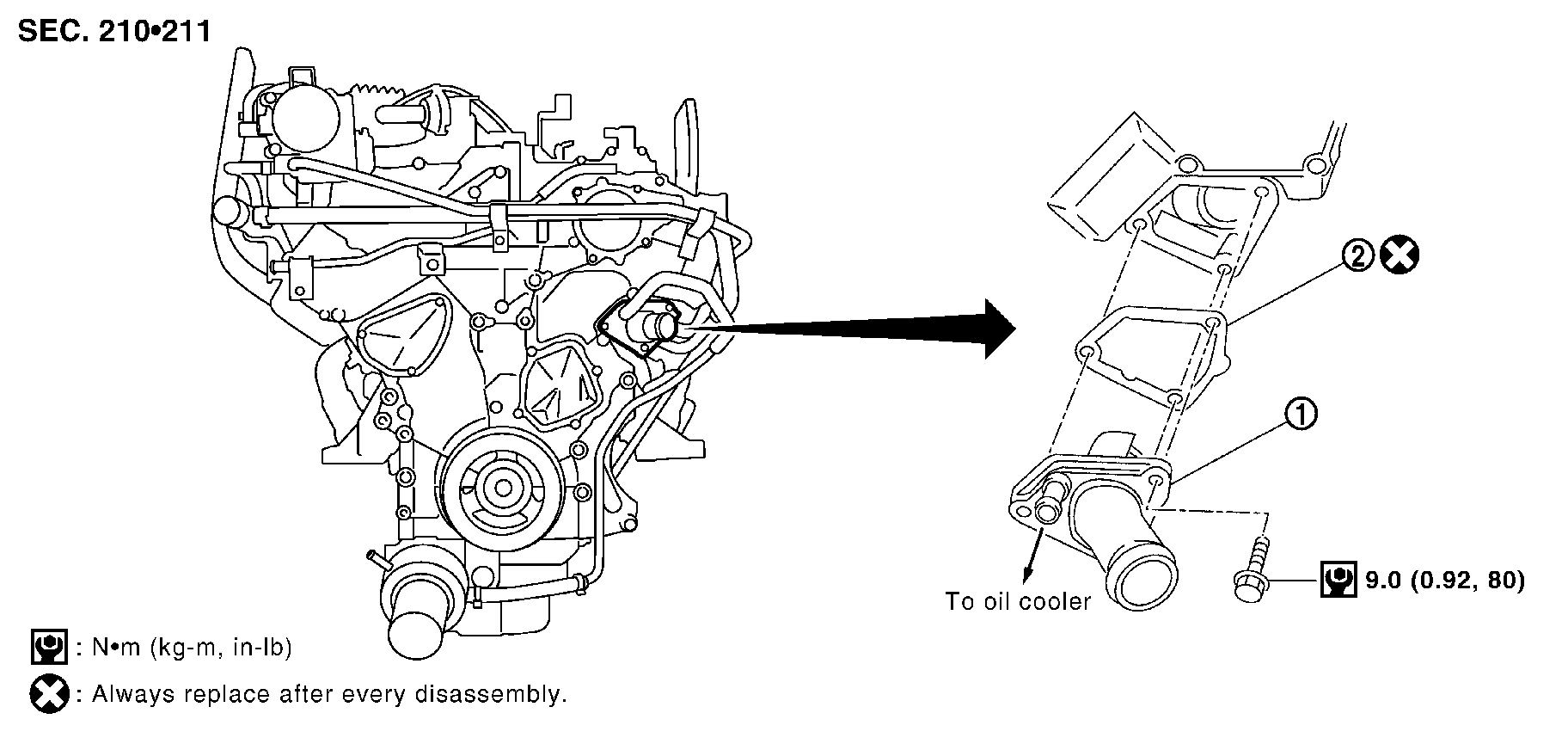 SEC. 210•211

2

1

To oil cooler

9.0 (0.92, 80)

: N•m (kg-m, in-lb)

: Always replace after every disassembly.