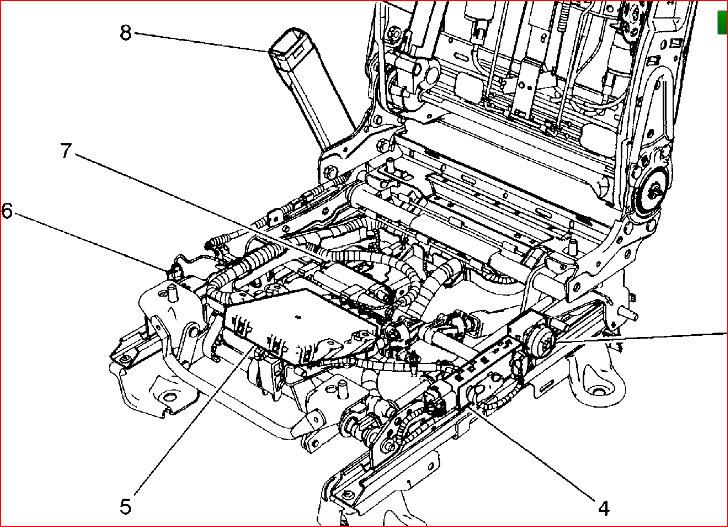 8

7

6

5

4