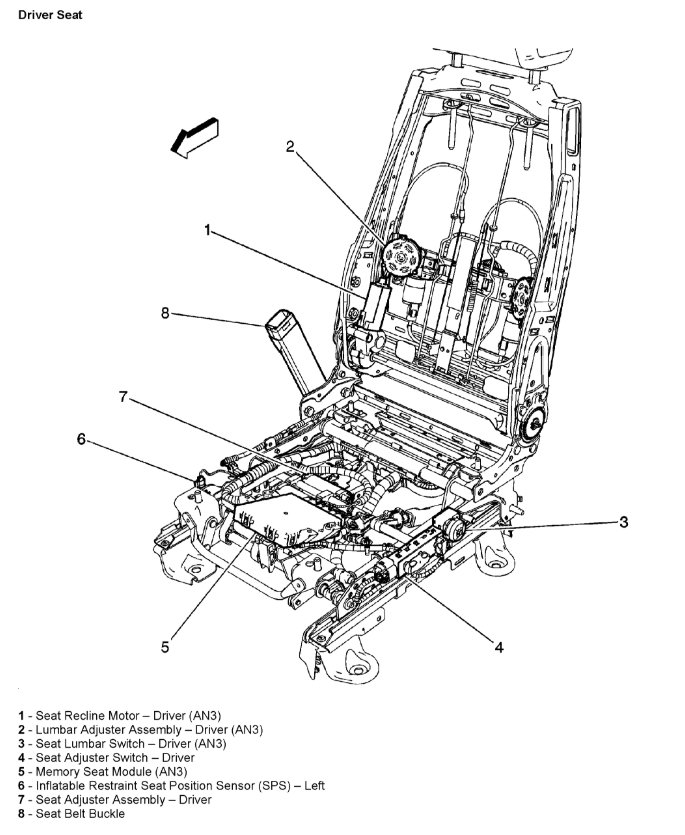 Driver Seat

2

1

8

7

6

3

5

4

1 - Seat Recline Motor – Driver (AN3)
2 - Lumbar Adjuster Assembly – Driver (AN3)
3 - Seat Lumbar Switch – Driver (AN3)
4 - Seat Adjuster Switch – Driver
5 - Memory Seat Module (AN3)
6 - Inflatable Restraint Seat Position Sensor (SPS) – Left
7 - Seat Adjuster Assembly – Driver
8 - Seat Belt Buckle