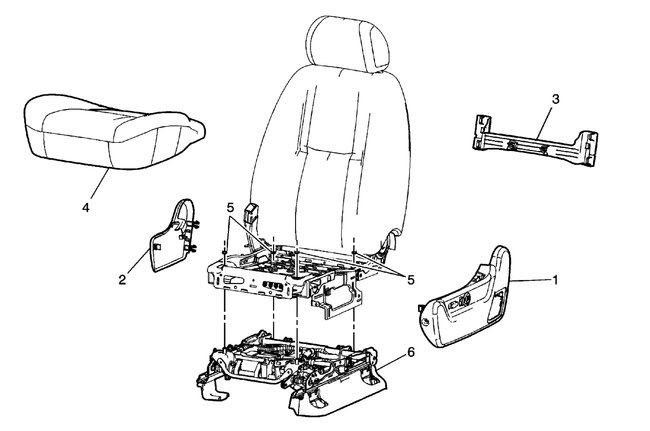 3
4
5
2
5
1
6