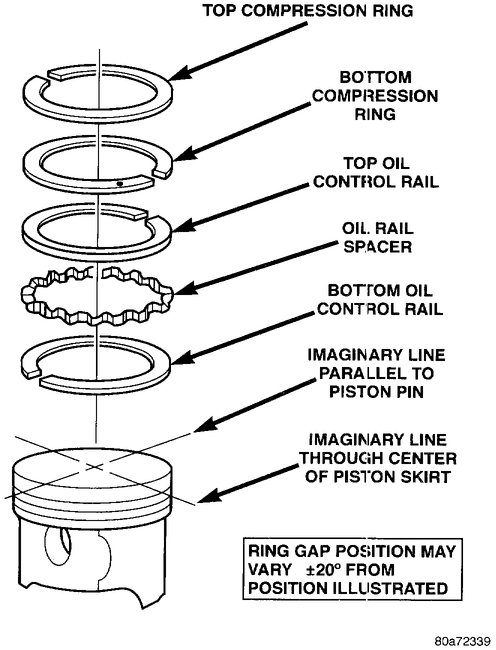 TOP COMPRESSION RING

BOTTOM COMPRESSION RING

TOP OIL CONTROL RAIL

OIL RAIL SPACER

BOTTOM OIL CONTROL RAIL

IMAGINARY LINE PARALLEL TO PISTON PIN

IMAGINARY LINE THROUGH CENTER OF PISTON SKIRT

RING GAP POSITION MAY VARY $\pm 20^{\circ}$ FROM POSITION ILLUSTRATED

80a72339