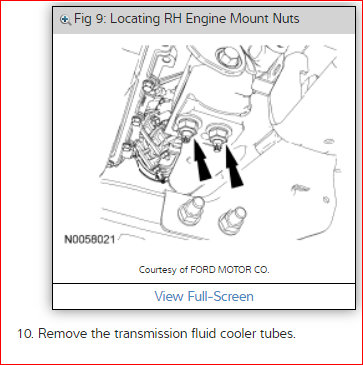 Fig 9: Locating RH Engine Mount Nuts

N0058021

Courtesy of FORD MOTOR CO.

View Full-Screen

10. Remove the transmission fluid cooler tubes.