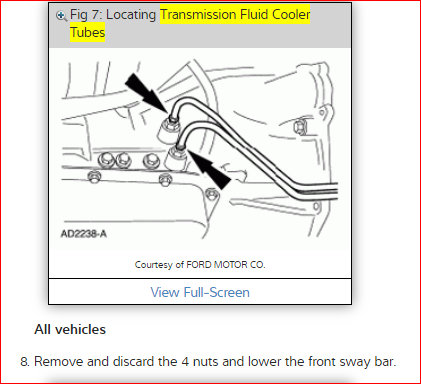 Fig 7: Locating Transmission Fluid Cooler Tubes

AD2238-A

Courtesy of FORD MOTOR CO.

View Full-Screen

All vehicles

8. Remove and discard the 4 nuts and lower the front sway bar.