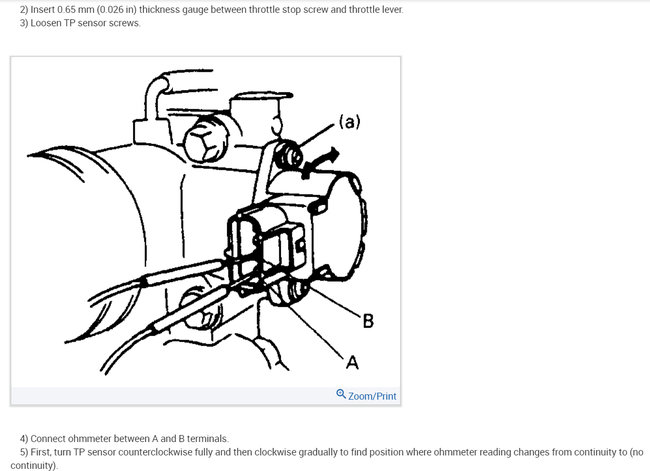 2) Insert 0.65 mm (0.026 in) thickness gauge between throttle stop screw and throttle lever.
3) Loosen TP sensor screws.

(a)
B
A

Zoom/Print

4) Connect ohmmeter between A and B terminals.
5) First, turn TP sensor counterclockwise fully and then clockwise gradually to find position where ohmmeter reading changes from continuity to (no continuity).