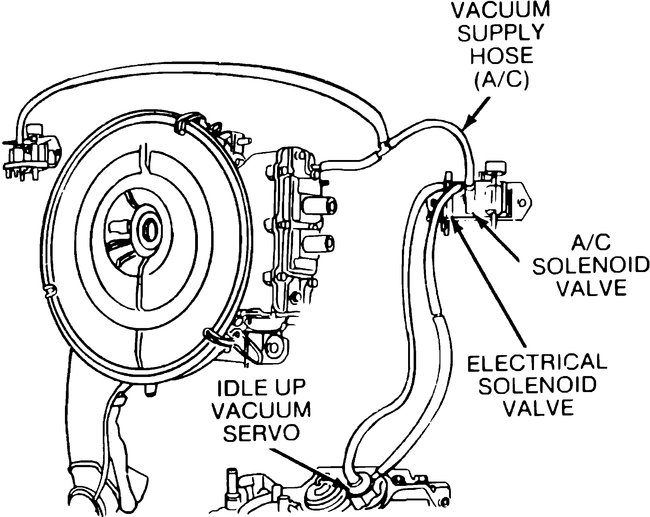 VACUUM SUPPLY HOSE (A/C)

A/C SOLENOID VALVE

ELECTRICAL SOLENOID VALVE

IDLE UP VACUUM SERVO