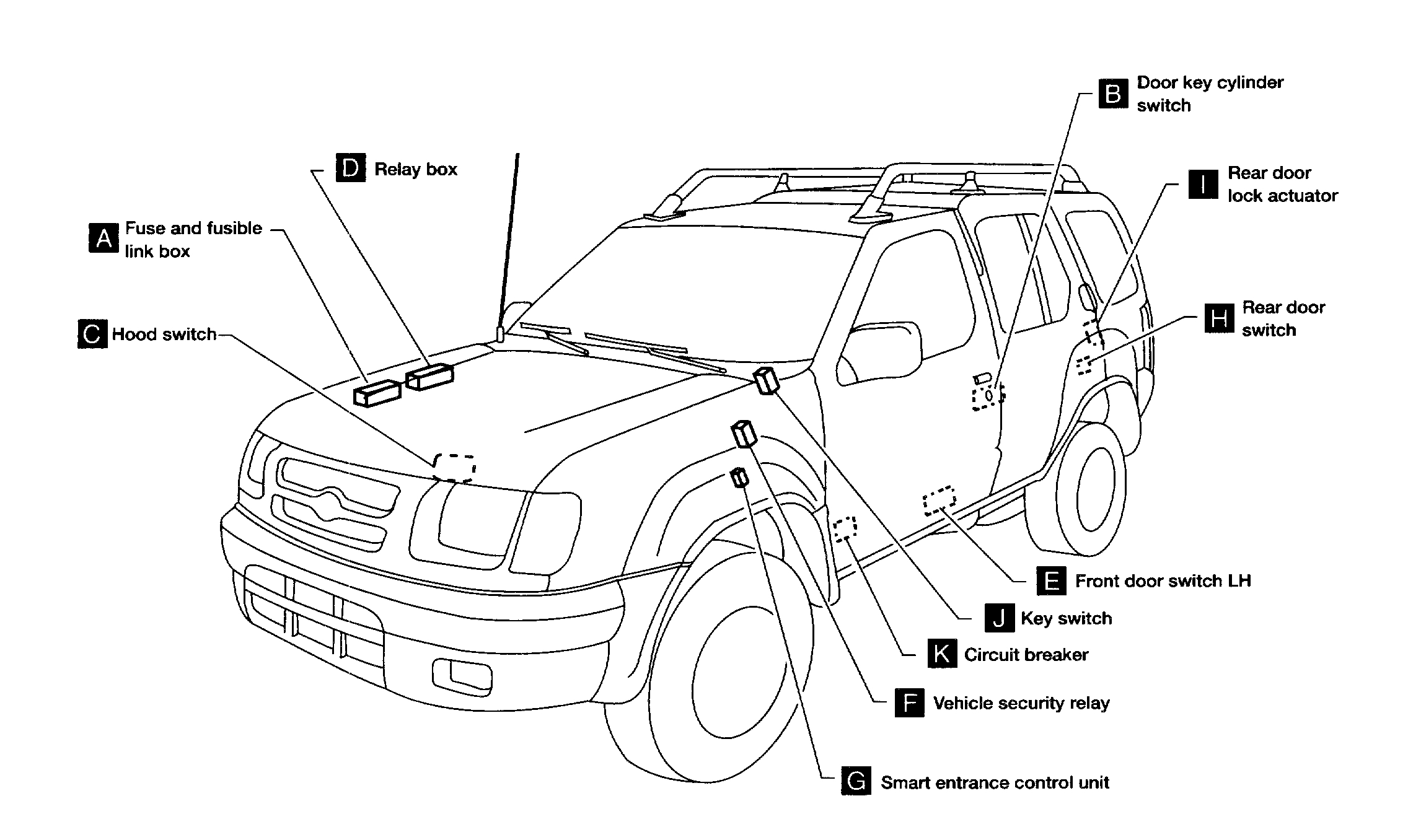 B Door key cylinder switch

D Relay box

I Rear door lock actuator

A Fuse and fusible link box

H Rear door switch

C Hood switch

E Front door switch LH

J Key switch

K Circuit breaker

F Vehicle security relay

G Smart entrance control unit