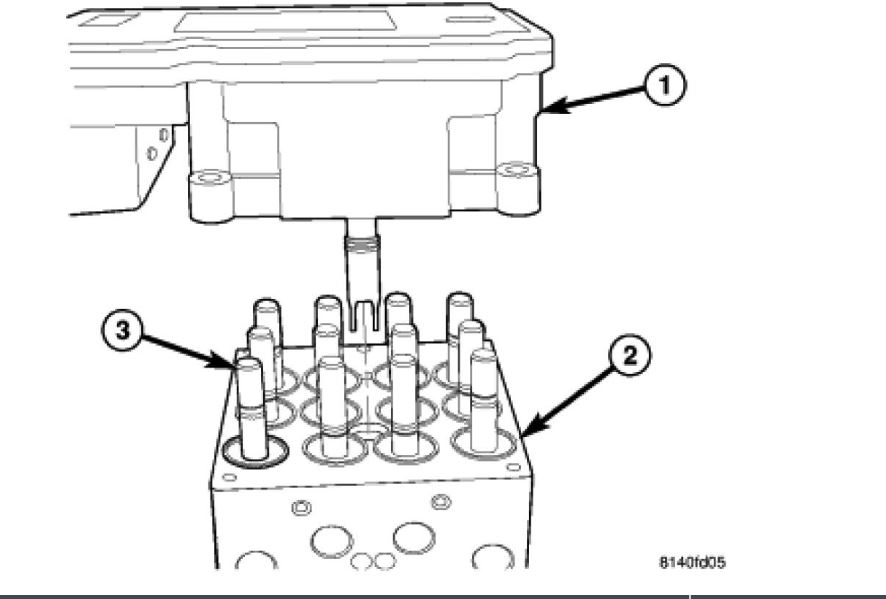 1

3

2

8140fd05