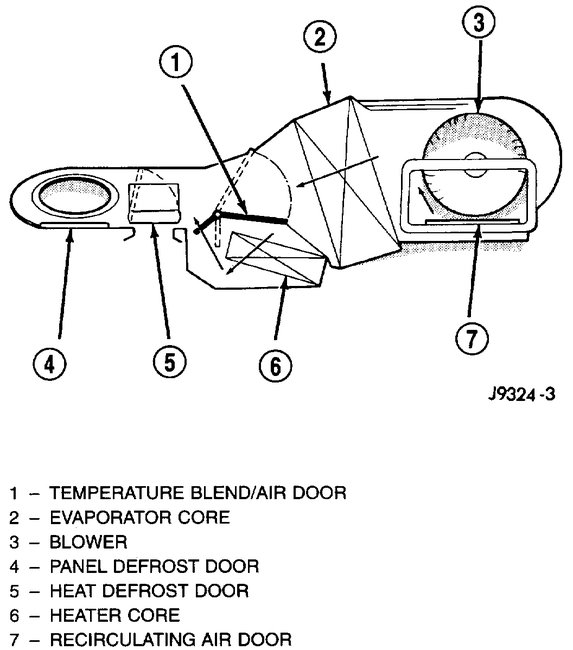 1
2
3
4
5
6
7

J9324-3

1 – TEMPERATURE BLEND/AIR DOOR
2 – EVAPORATOR CORE
3 – BLOWER
4 – PANEL DEFROST DOOR
5 – HEAT DEFROST DOOR
6 – HEATER CORE
7 – RECIRCULATING AIR DOOR