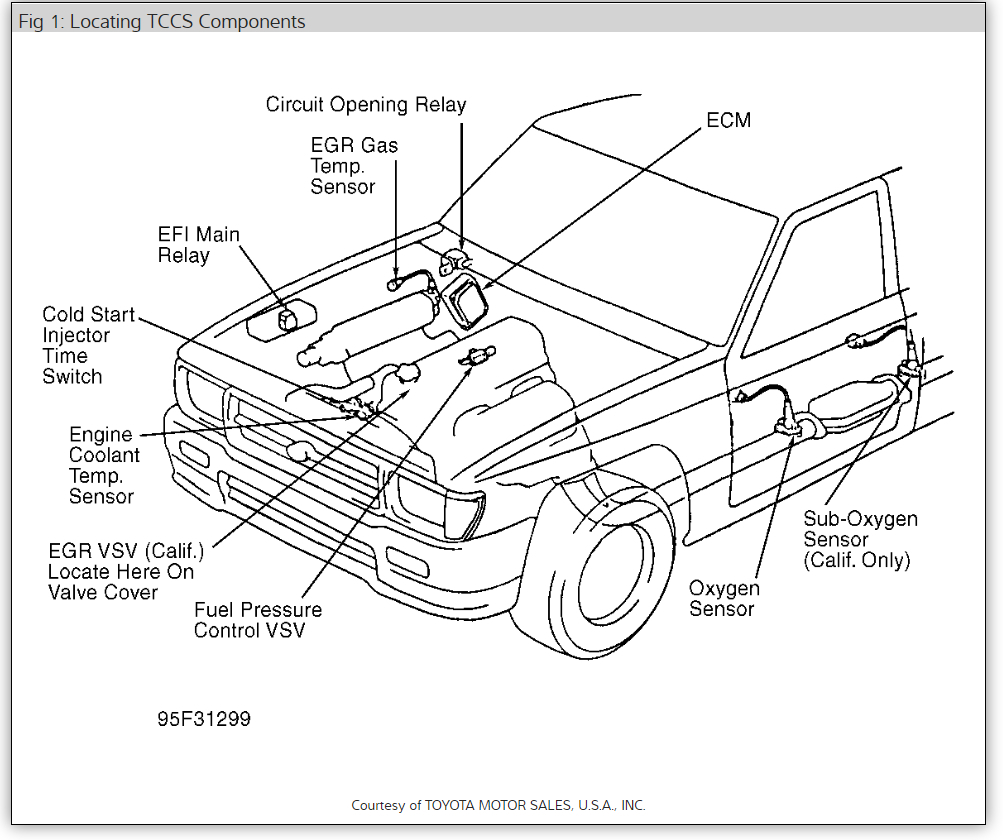 Fig 1: Locating TCCS Components

Circuit Opening Relay

EGR Gas Temp. Sensor

ECM

EFI Main Relay

Cold Start Injector Time Switch

Engine Coolant Temp. Sensor

EGR VSV (Calif.) Locate Here On Valve Cover

Fuel Pressure Control VSV

Oxygen Sensor

Sub-Oxygen Sensor (Calif. Only)

95F31299

Courtesy of TOYOTA MOTOR SALES, U.S.A., INC.