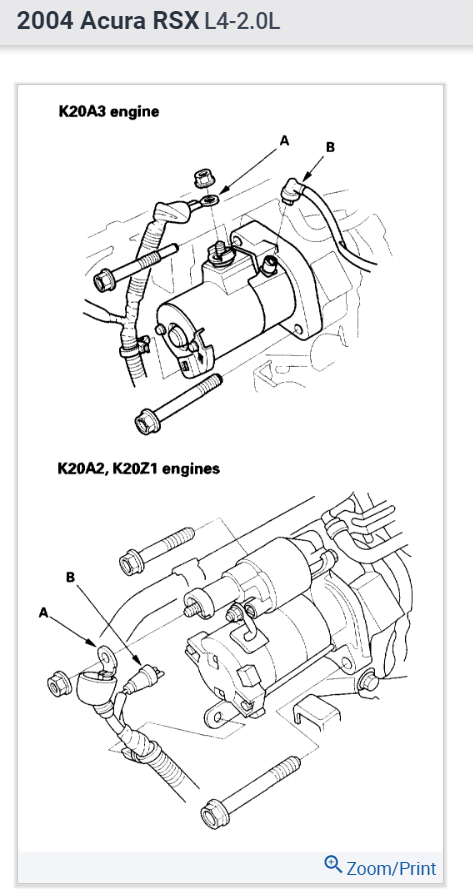 2004 Acura RSX L4-2.0L

K20A3 engine

A

B

K20A2, K20Z1 engines

B

A

Zoom/Print