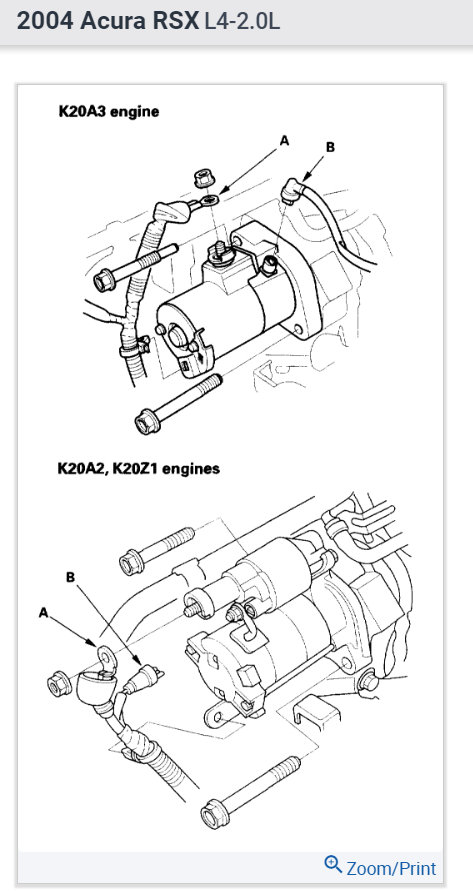 2004 Acura RSX L4-2.0L

K20A3 engine

A

B

K20A2, K20Z1 engines

B

A

Zoom/Print