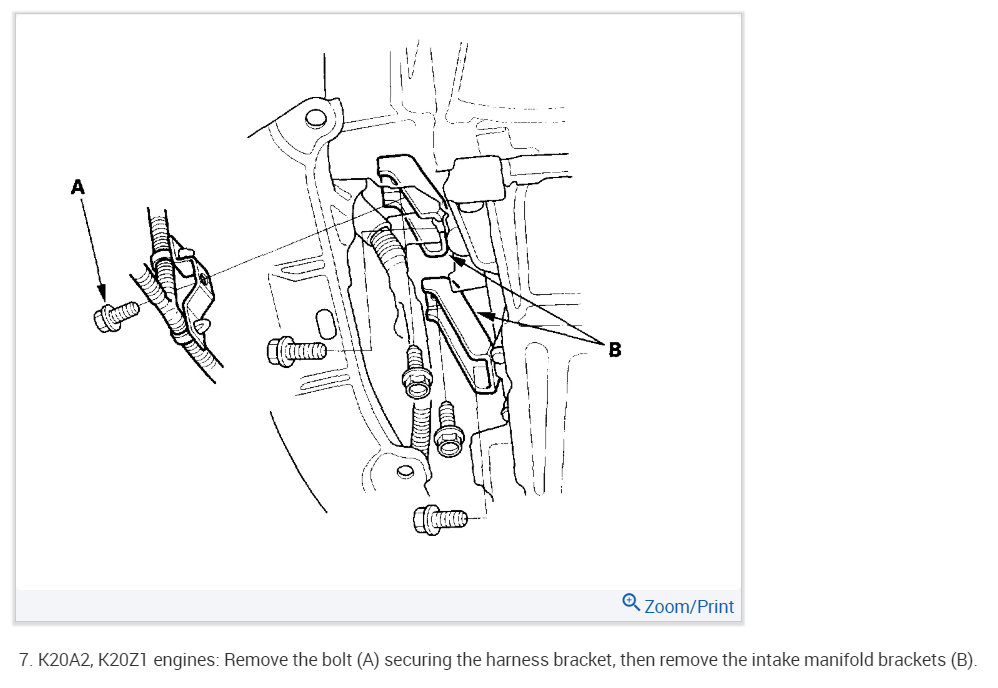 A

B

Zoom/Print

7. K20A2, K20Z1 engines: Remove the bolt (A) securing the harness bracket, then remove the intake manifold brackets (B).