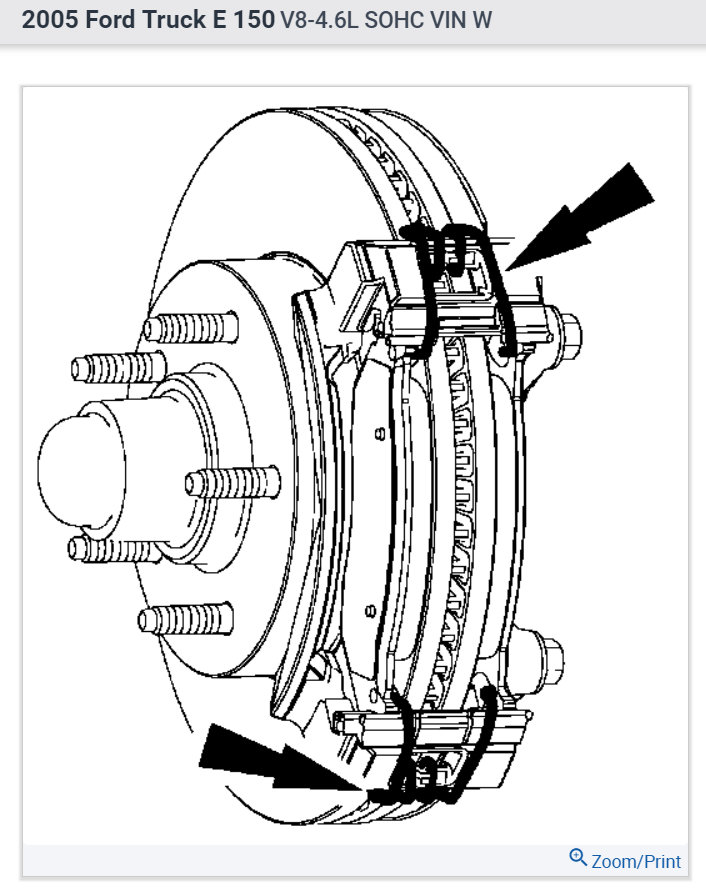 2005 Ford Truck E 150 V8-4.6L SOHC VIN W

Zoom/Print