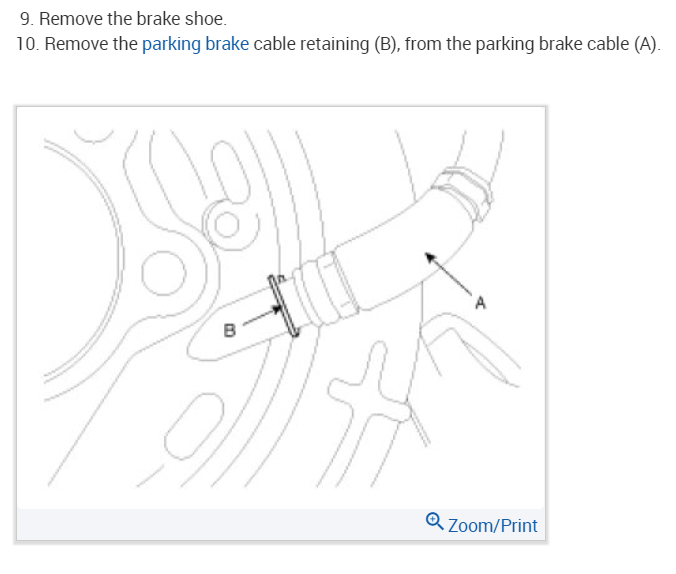 9. Remove the brake shoe.
10. Remove the parking brake cable retaining (B), from the parking brake cable (A).

B

A

Zoom/Print