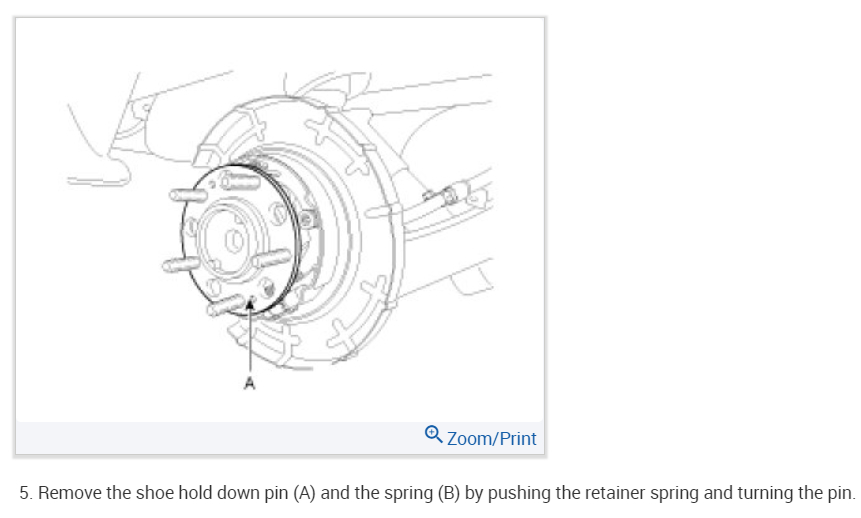 A

Zoom/Print

5. Remove the shoe hold down pin (A) and the spring (B) by pushing the retainer spring and turning the pin.