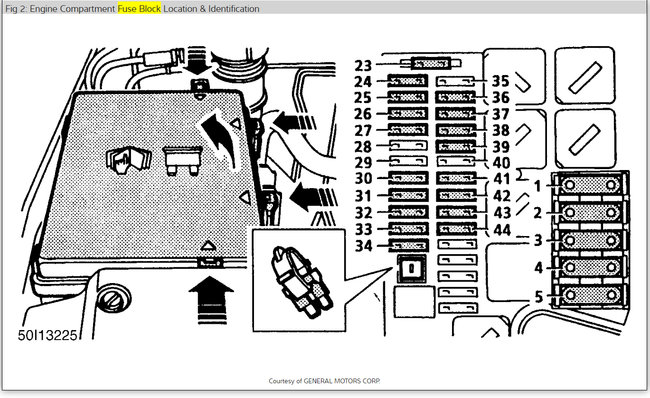 Fig 2: Engine Compartment Fuse Block Location & Identification

23
24
25
26
27
28
29
30
31
32
33
34
35
36
37
38
39
40
41
42
43
44
1
2
3
4
5

50I13225

Courtesy of GENERAL MOTORS CORP.