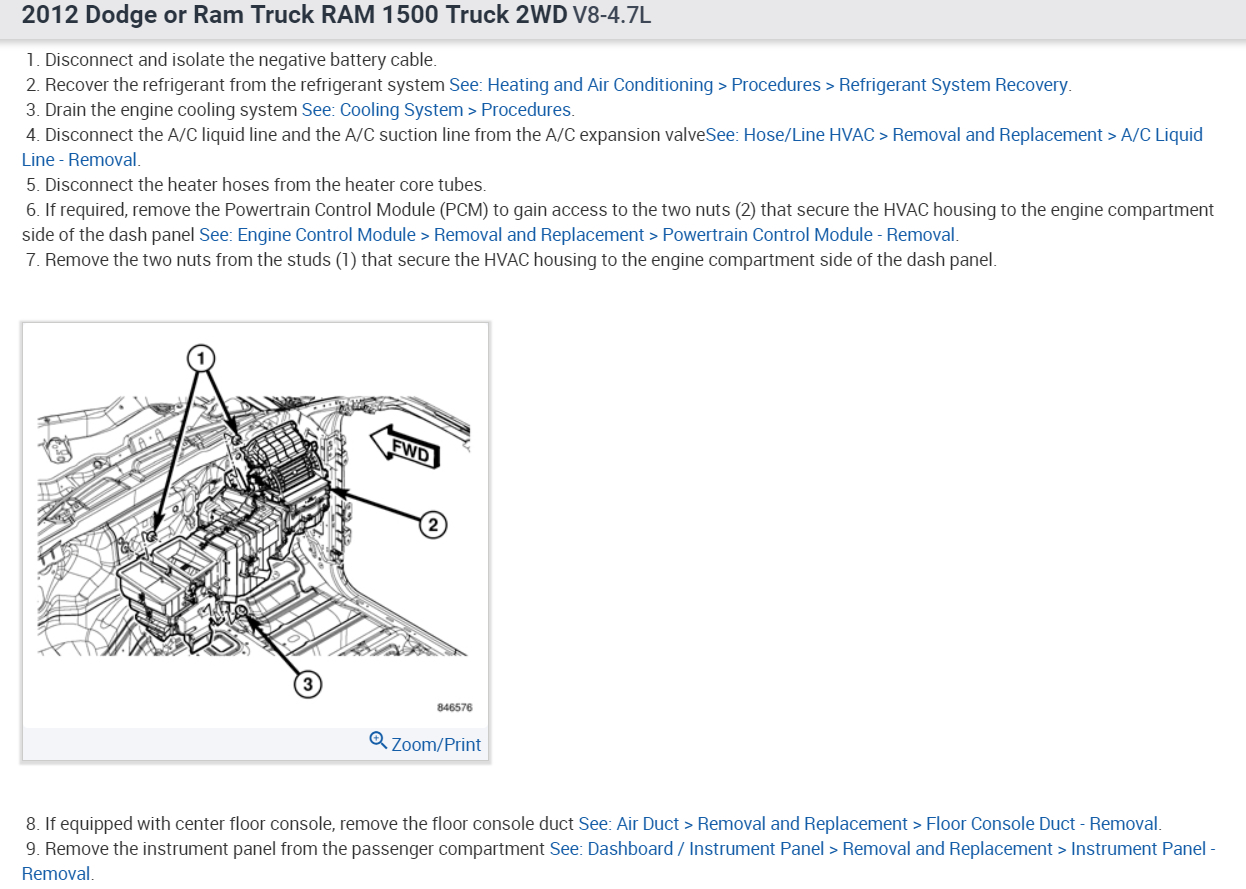 2012 Dodge or Ram Truck RAM 1500 Truck 2WD V8-4.7L

1. Disconnect and isolate the negative battery cable.
2. Recover the refrigerant from the refrigerant system See: Heating and Air Conditioning > Procedures > Refrigerant System Recovery.
3. Drain the engine cooling system See: Cooling System > Procedures.
4. Disconnect the A/C liquid line and the A/C suction line from the A/C expansion valveSee: Hose/Line HVAC > Removal and Replacement > A/C Liquid Line - Removal.
5. Disconnect the heater hoses from the heater core tubes.
6. If required, remove the Powertrain Control Module (PCM) to gain access to the two nuts (2) that secure the HVAC housing to the engine compartment side of the dash panel See: Engine Control Module > Removal and Replacement > Powertrain Control Module - Removal.
7. Remove the two nuts from the studs (1) that secure the HVAC housing to the engine compartment side of the dash panel.

1
FWD
2
3
846576

Zoom/Print

8. If equipped with center floor console, remove the floor console duct See: Air Duct > Removal and Replacement > Floor Console Duct - Removal.
9. Remove the instrument panel from the passenger compartment See: Dashboard / Instrument Panel > Removal and Replacement > Instrument Panel - Removal.