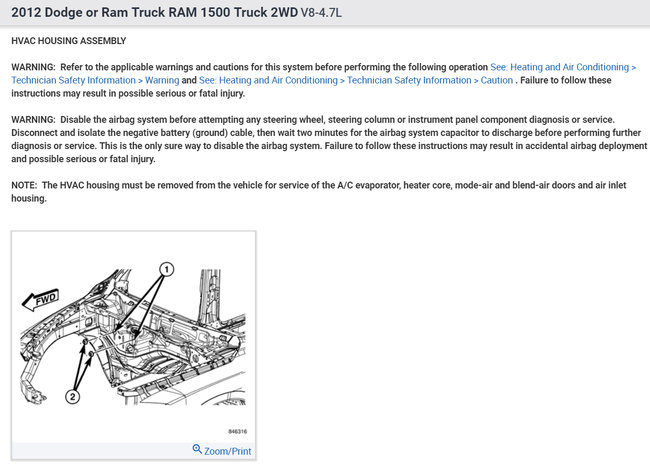 2012 Dodge or Ram Truck RAM 1500 Truck 2WD V8-4.7L

HVAC HOUSING ASSEMBLY

WARNING: Refer to the applicable warnings and cautions for this system before performing the following operation See: Heating and Air Conditioning > Technician Safety Information > Warning and See: Heating and Air Conditioning > Technician Safety Information > Caution . Failure to follow these instructions may result in possible serious or fatal injury.

WARNING: Disable the airbag system before attempting any steering wheel, steering column or instrument panel component diagnosis or service. Disconnect and isolate the negative battery (ground) cable, then wait two minutes for the airbag system capacitor to discharge before performing further diagnosis or service. This is the only sure way to disable the airbag system. Failure to follow these instructions may result in accidental airbag deployment and possible serious or fatal injury.

NOTE: The HVAC housing must be removed from the vehicle for service of the A/C evaporator, heater core, mode-air and blend-air doors and air inlet housing.

FWD

1

2

846316

Zoom/Print